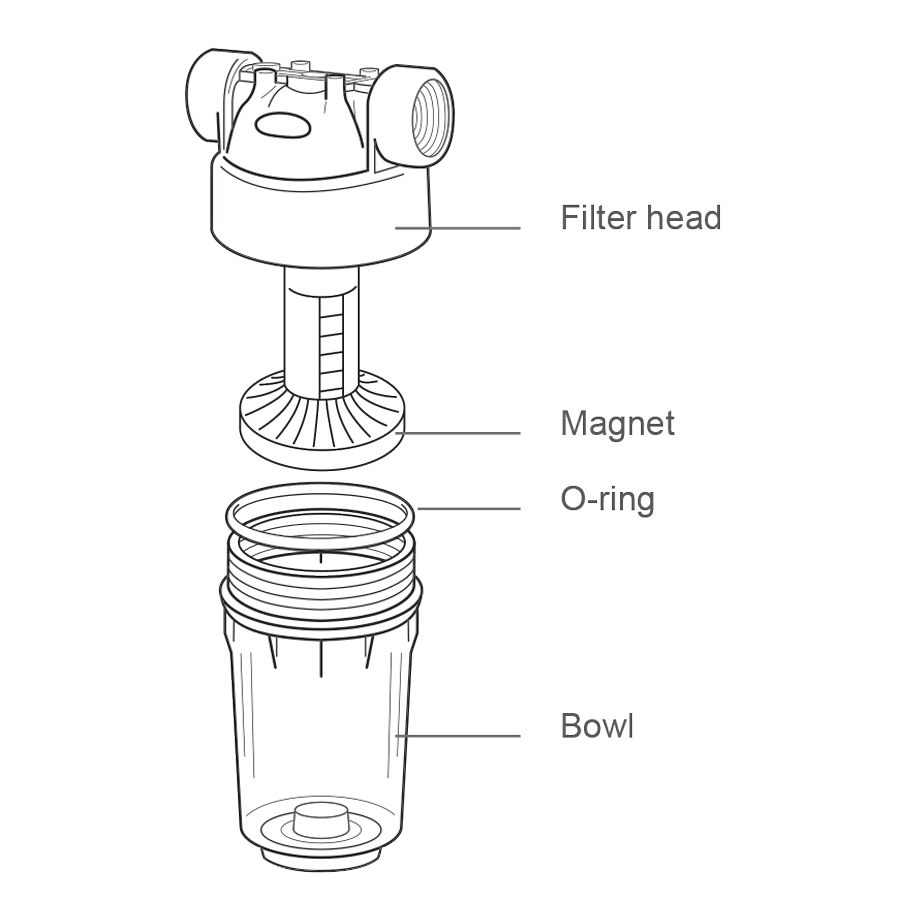 Filter head

Magnet

O-ring

Bowl