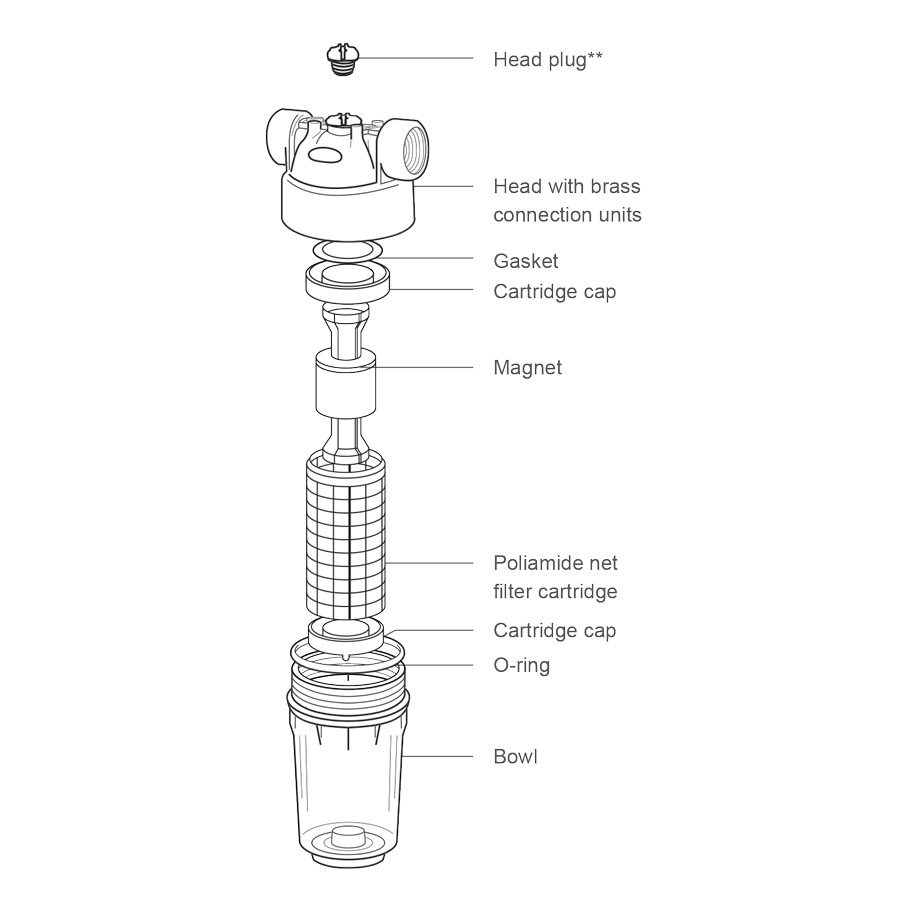 Head plug**

Head with brass connection units

Gasket

Cartridge cap

Magnet

Poliamide net filter cartridge

Cartridge cap

O-ring

Bowl